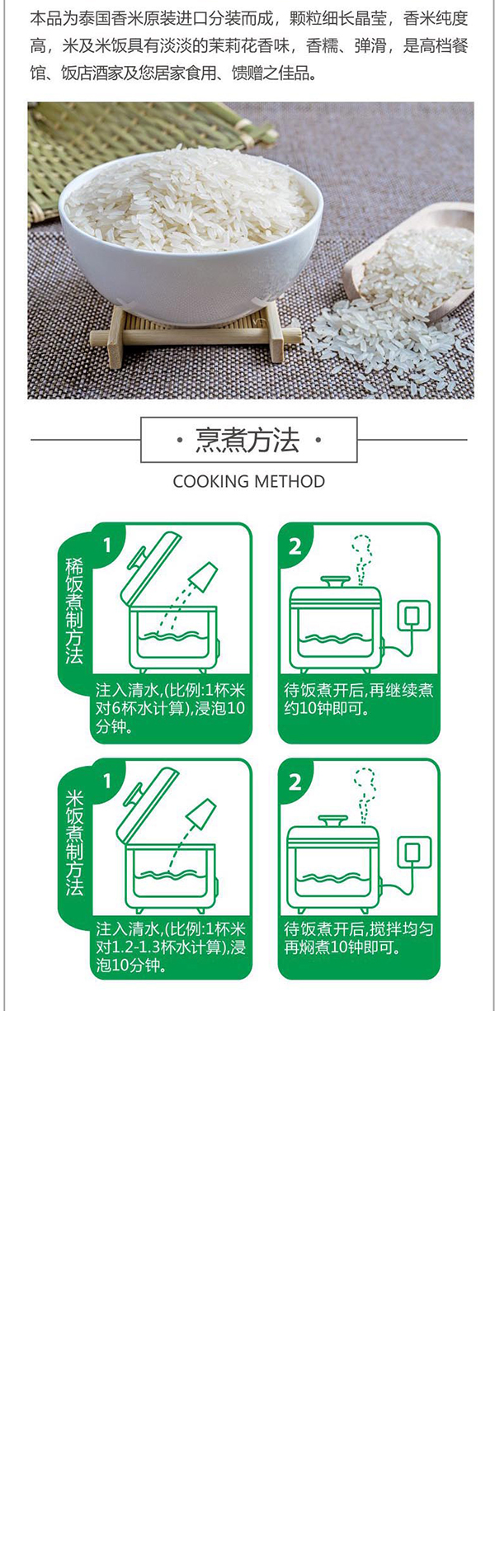 本品为泰国香米原装进口分装而成，颗粒细长晶莹，香米纯度高，米及米饭具有淡淡的茉莉花香味，香糯、弹滑，是高档餐馆、饭店酒家及您居家食用、馈赠之佳品。

· 烹煮方法 ·

COOKING METHOD

稀饭煮制方法

1
注入清水,(比例:1杯米对6杯水计算),浸泡10分钟。

2
待饭煮开后,再继续煮约10钟即可。

米饭煮制方法

1
注入清水,(比例:1杯米对1.2-1.3杯水计算),浸泡10分钟。

2
待饭煮开后,搅拌均匀再焖煮10钟即可。